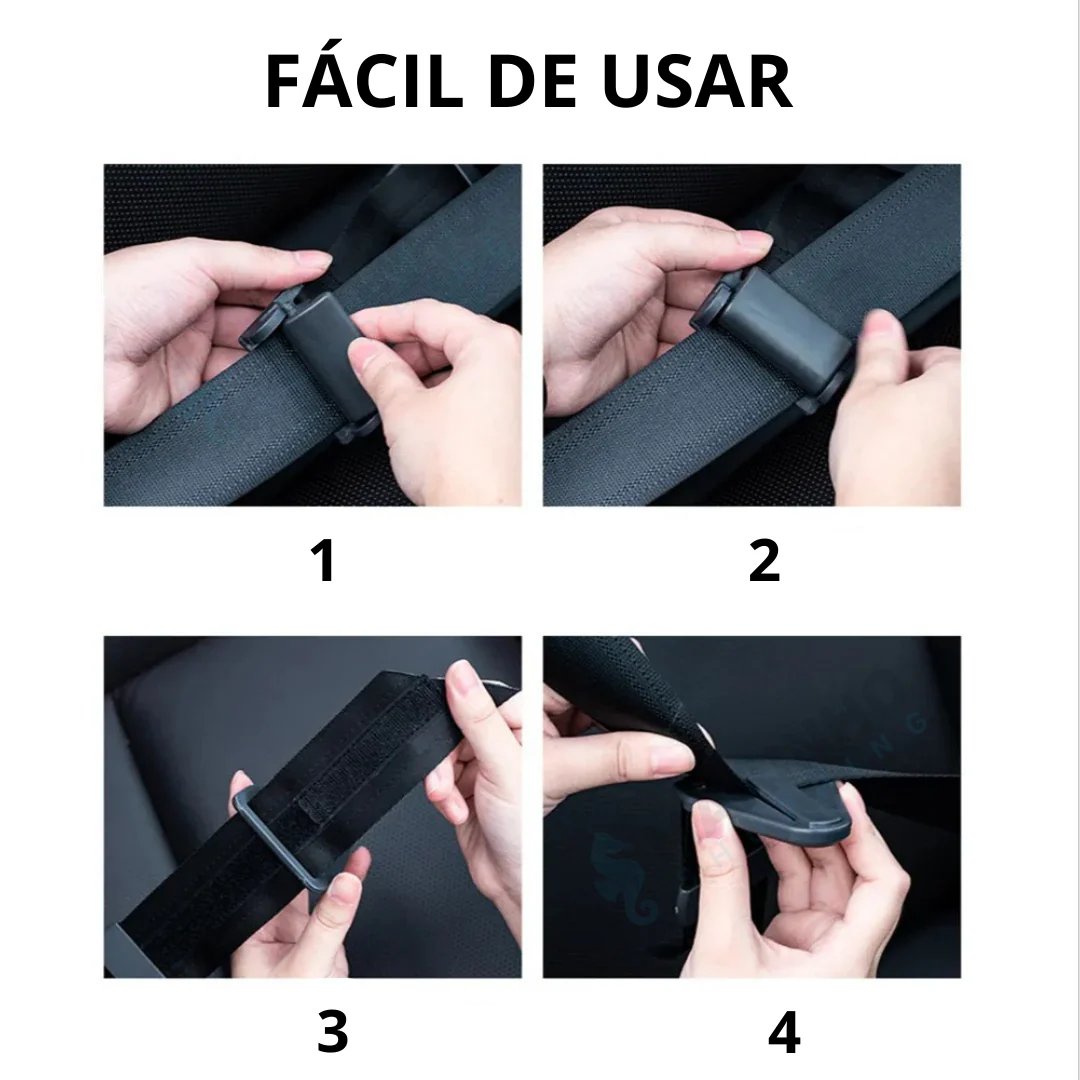 FÁCIL DE USAR

1

2

3

4